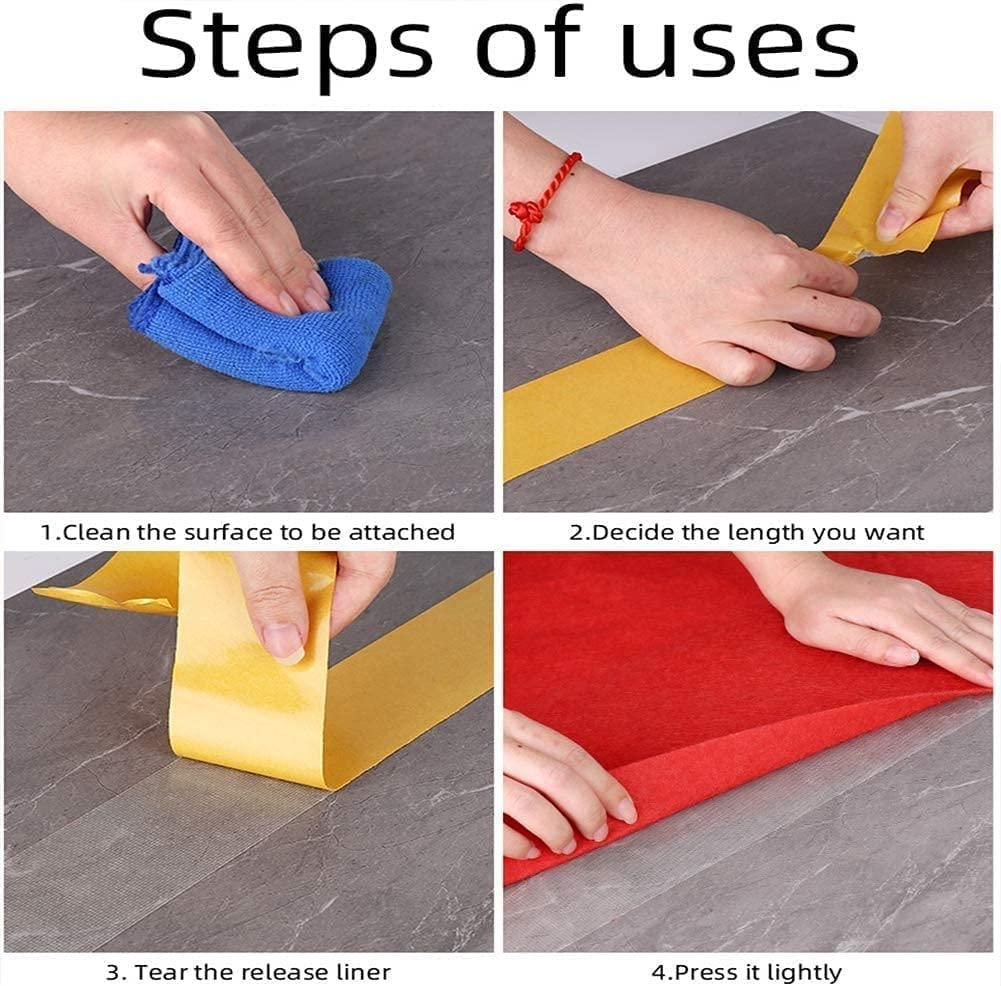 Steps of uses

1.Clean the surface to be attached

2.Decide the length you want

3. Tear the release liner

4.Press it lightly