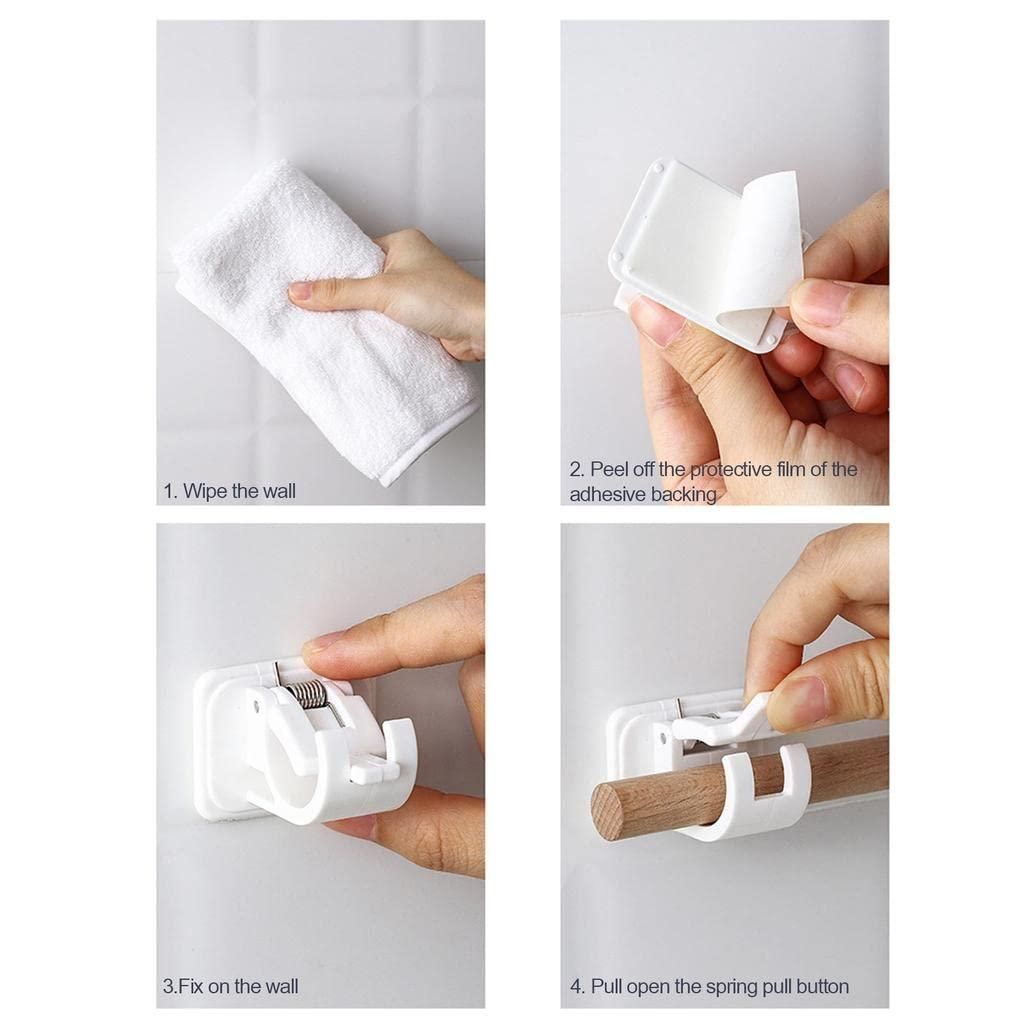 1. Wipe the wall

2. Peel off the protective film of the adhesive backing

3.Fix on the wall

4. Pull open the spring pull button